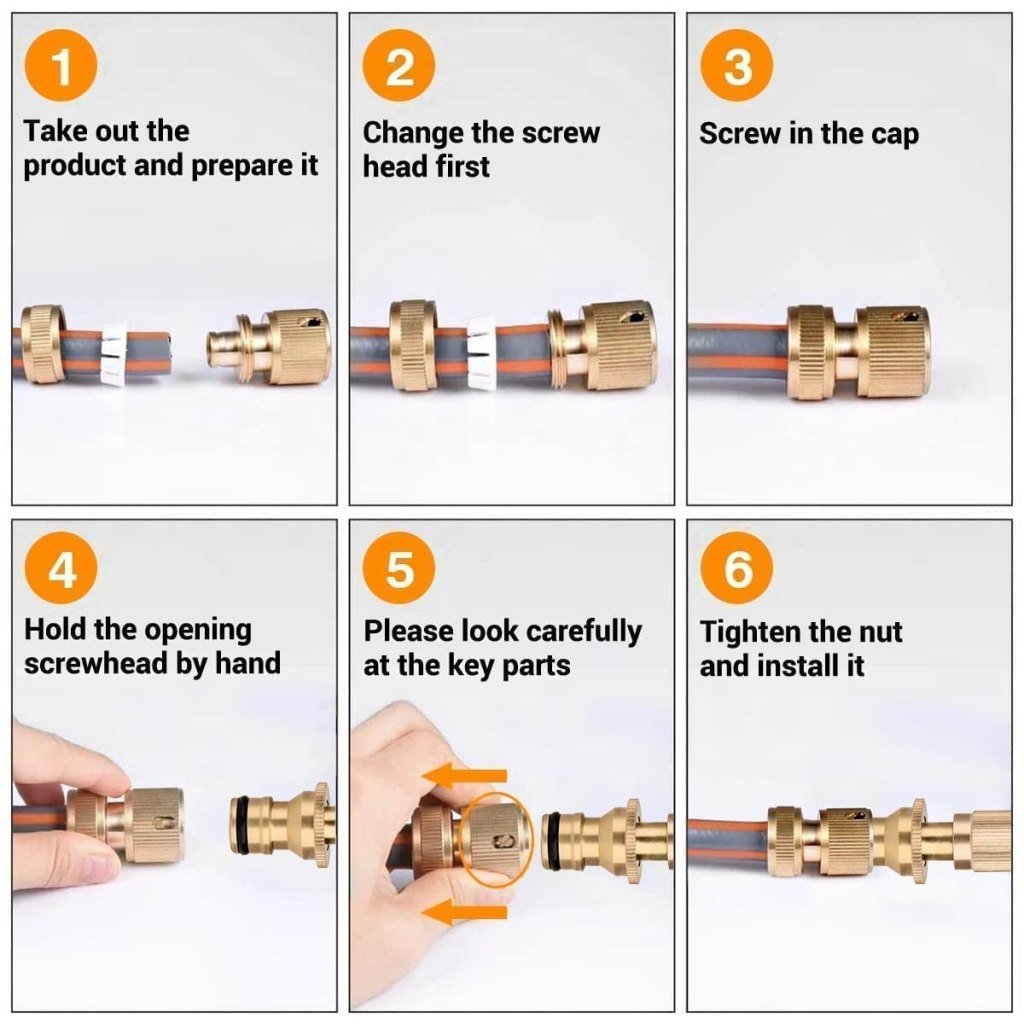 1
Take out the product and prepare it

2
Change the screw head first

3
Screw in the cap

4
Hold the opening screwhead by hand

5
Please look carefully at the key parts

6
Tighten the nut and install it