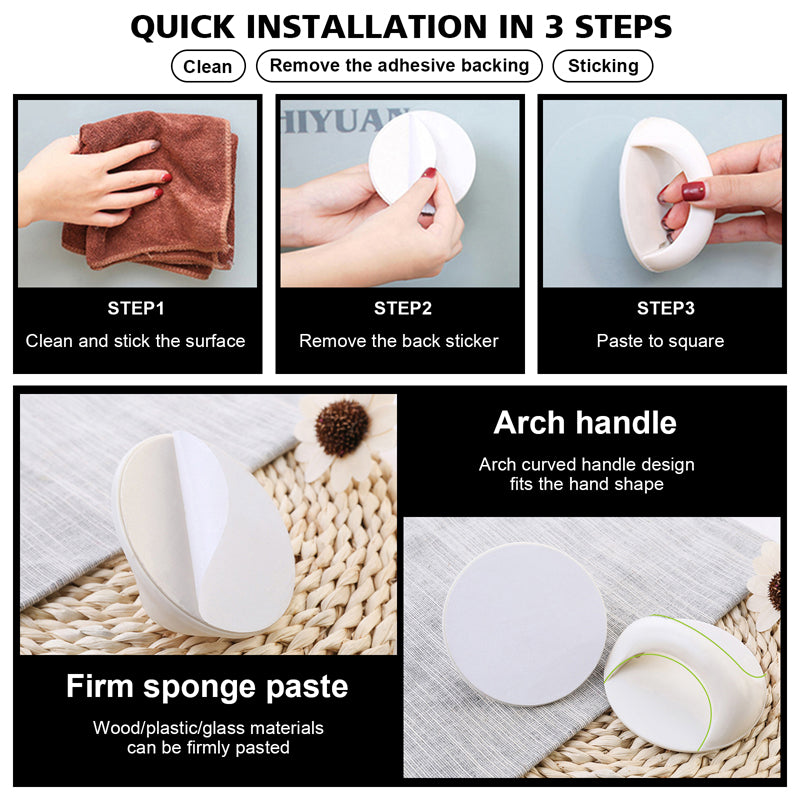 QUICK INSTALLATION IN 3 STEPS

Clean

Remove the adhesive backing

Sticking

HIYUAN

STEP1
Clean and stick the surface

STEP2
Remove the back sticker

STEP3
Paste to square

Arch handle

Arch curved handle design fits the hand shape

Firm sponge paste

Wood/plastic/glass materials can be firmly pasted