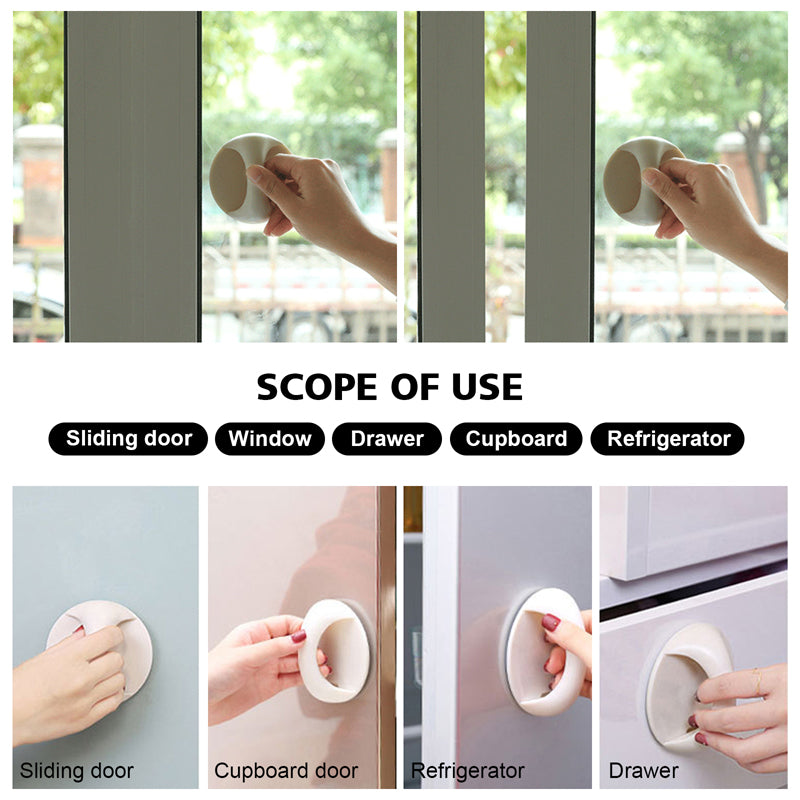 SCOPE OF USE

Sliding door Window Drawer Cupboard Refrigerator

Sliding door

Cupboard door

Refrigerator

Drawer