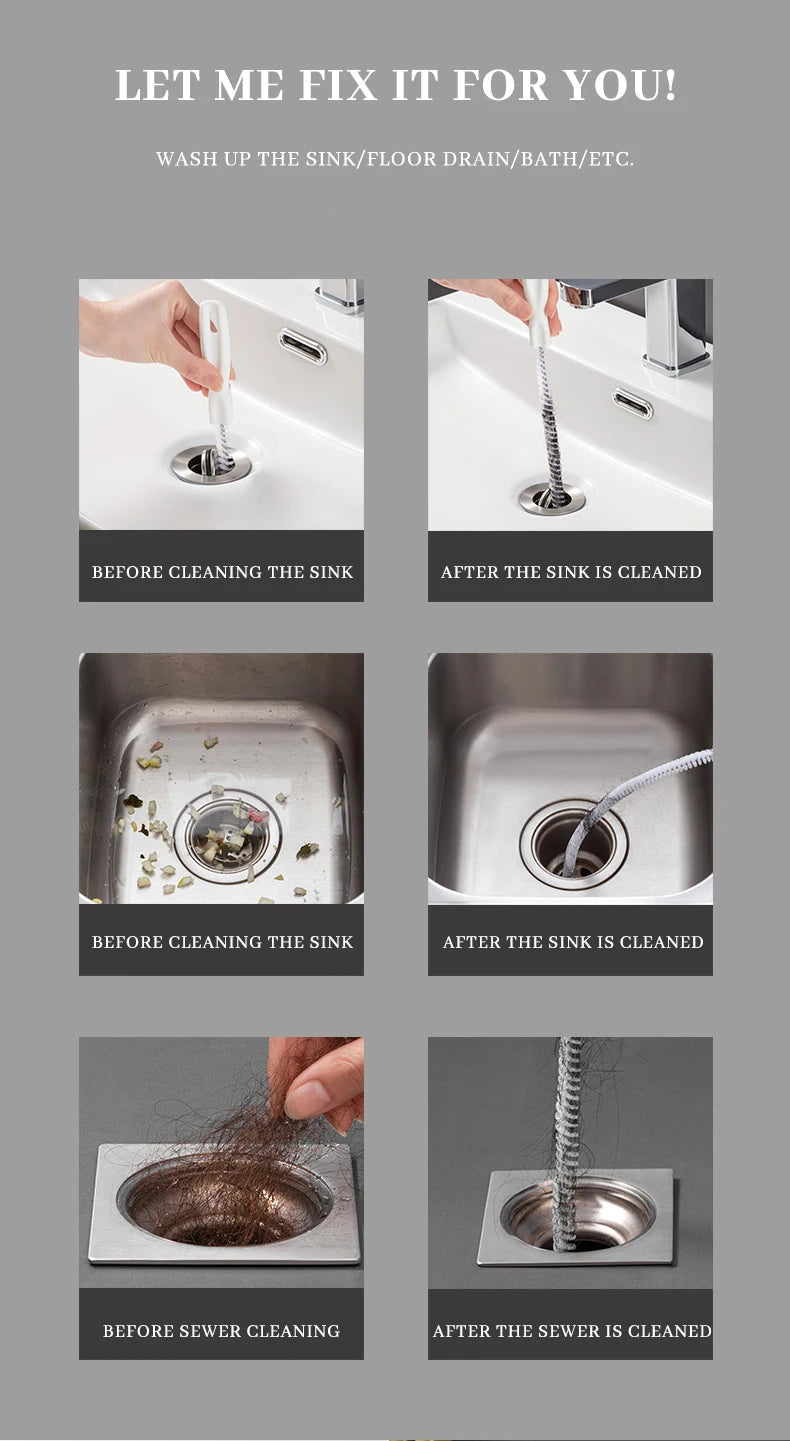 LET ME FIX IT FOR YOU!

WASH UP THE SINK/FLOOR DRAIN/BATH/ETC.

BEFORE CLEANING THE SINK

AFTER THE SINK IS CLEANED

BEFORE CLEANING THE SINK

AFTER THE SINK IS CLEANED

BEFORE SEWER CLEANING

AFTER THE SEWER IS CLEANED