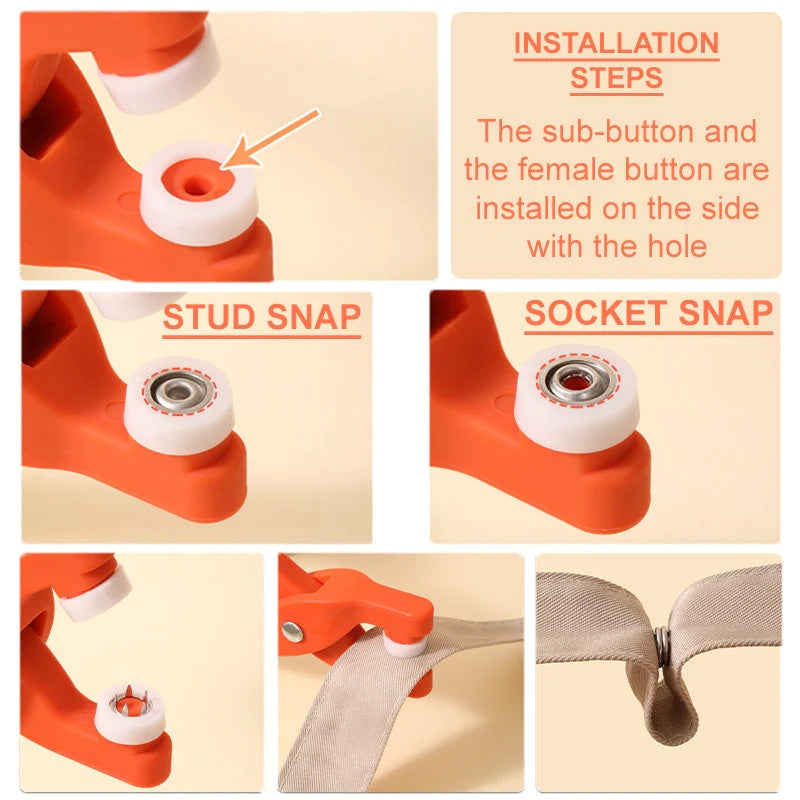 INSTALLATION STEPS

The sub-button and the female button are installed on the side with the hole

STUD SNAP

SOCKET SNAP