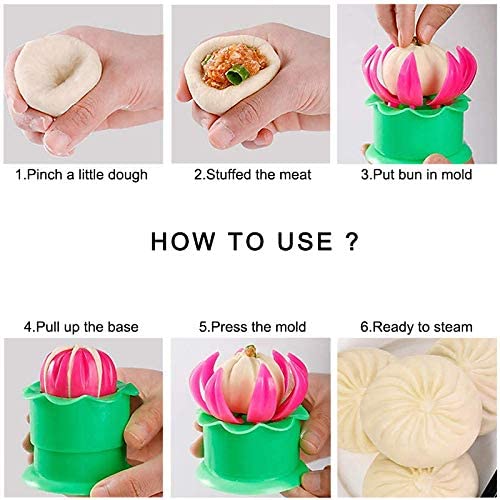 1.Pinch a little dough

2.Stuffed the meat

3.Put bun in mold

HOW TO USE ?

4.Pull up the base

5.Press the mold

6.Ready to steam