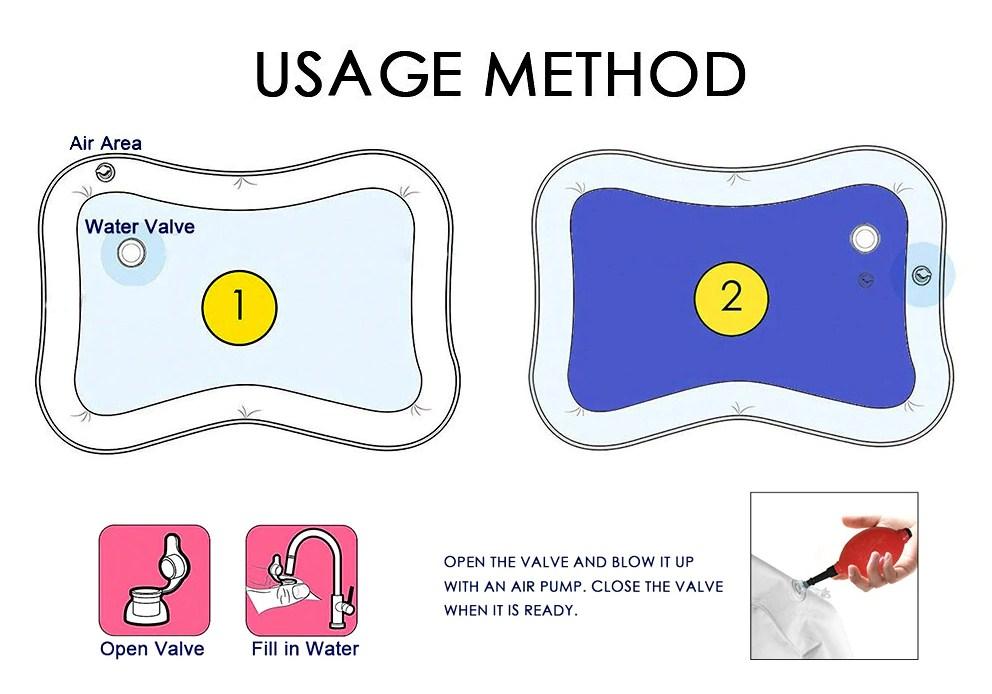 USAGE METHOD

Air Area

Water Valve

1

2

Open Valve

Fill in Water

OPEN THE VALVE AND BLOW IT UP WITH AN AIR PUMP. CLOSE THE VALVE WHEN IT IS READY.