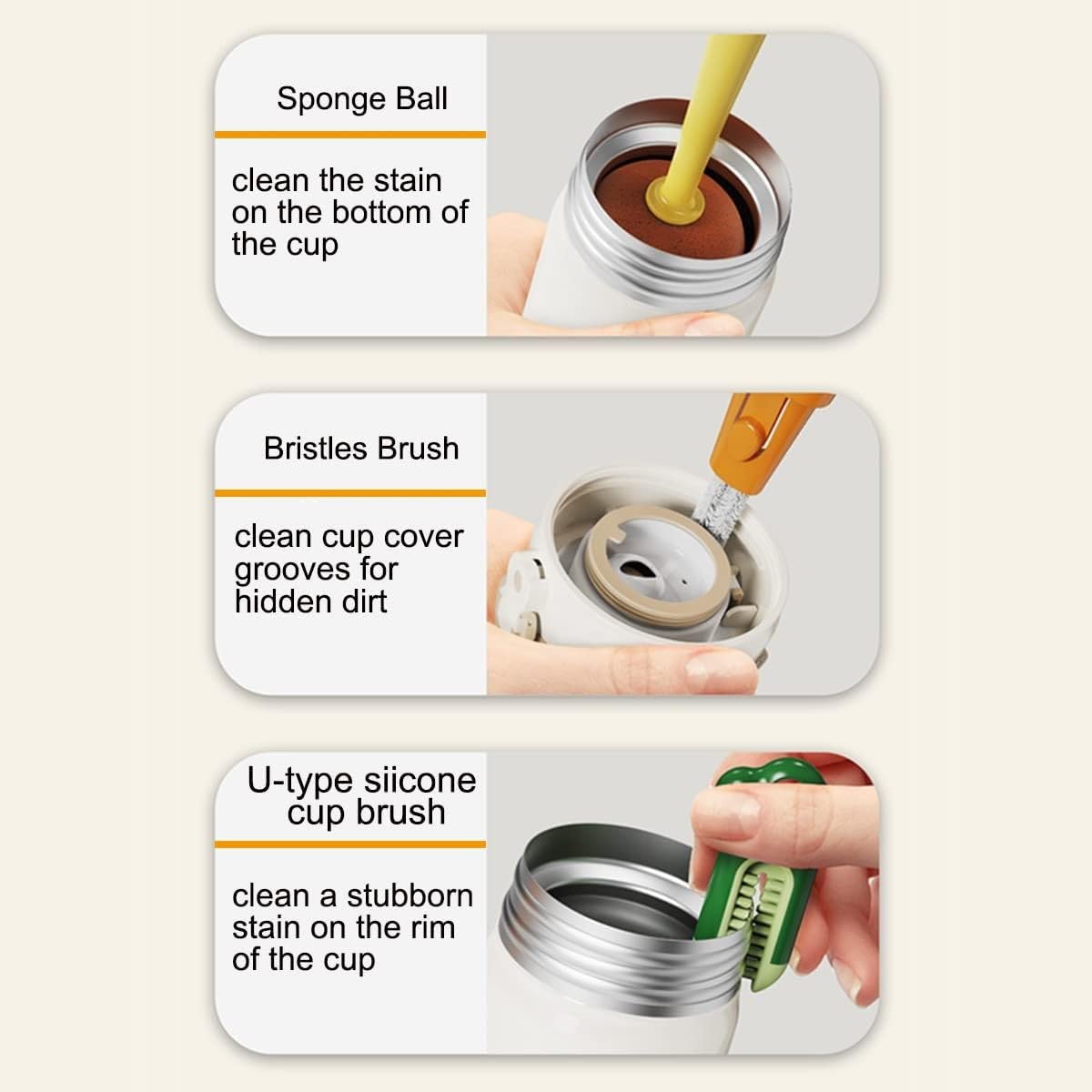 Sponge Ball

clean the stain on the bottom of the cup

Bristles Brush

clean cup cover grooves for hidden dirt

U-type siicone cup brush

clean a stubborn stain on the rim of the cup