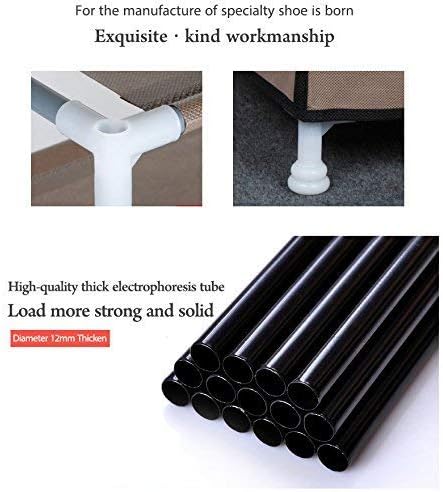 For the manufacture of specialty shoe is born

Exquisite · kind workmanship

High-quality thick electrophoresis tube

Load more strong and solid

Diameter 12mm Thicken