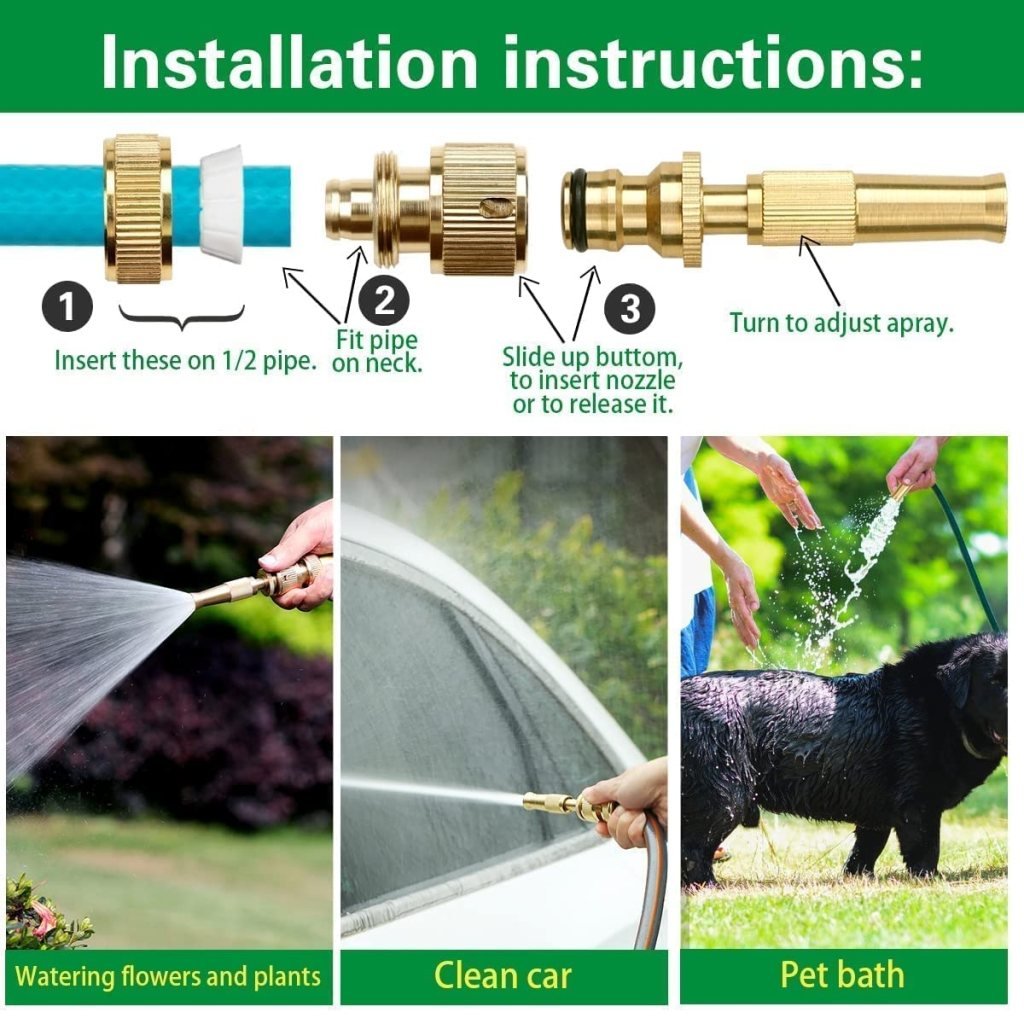 Installation instructions:

1

Insert these on 1/2 pipe.

2

Fit pipe on neck.

3

Slide up buttom, to insert nozzle or to release it.

Turn to adjust apray.

Watering flowers and plants

Clean car

Pet bath