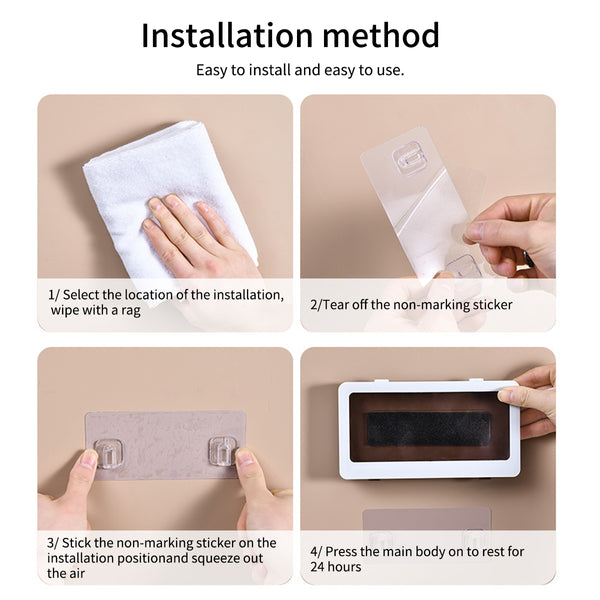 Installation method

Easy to install and easy to use.

1/ Select the location of the installation, wipe with a rag

2/Tear off the non-marking sticker

3/ Stick the non-marking sticker on the installation positionand squeeze out the air

4/ Press the main body on to rest for 24 hours