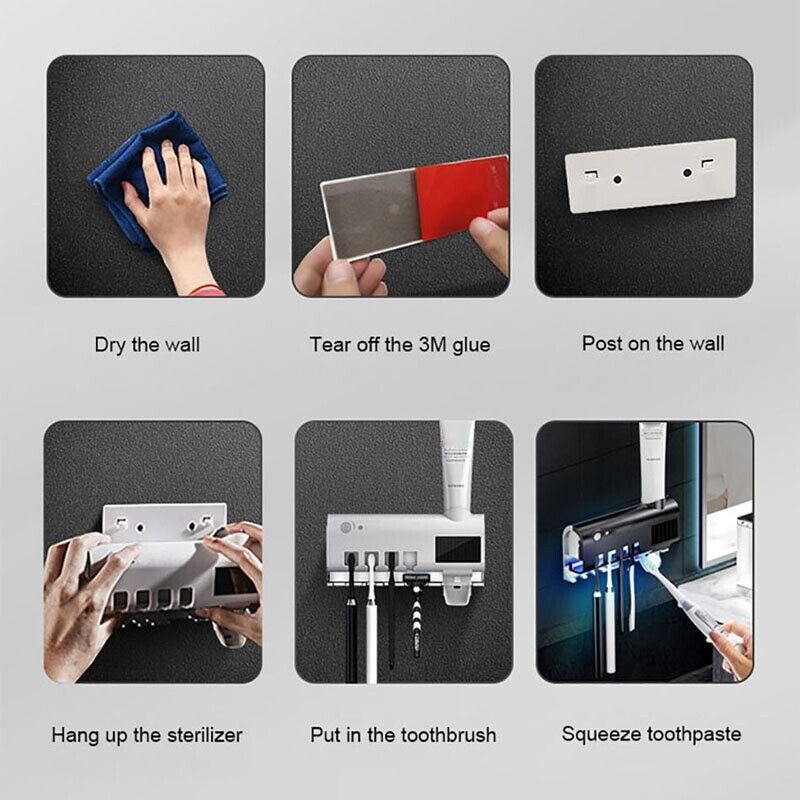 Dry the wall

Tear off the 3M glue

Post on the wall

Hang up the sterilizer

Put in the toothbrush

Squeeze toothpaste