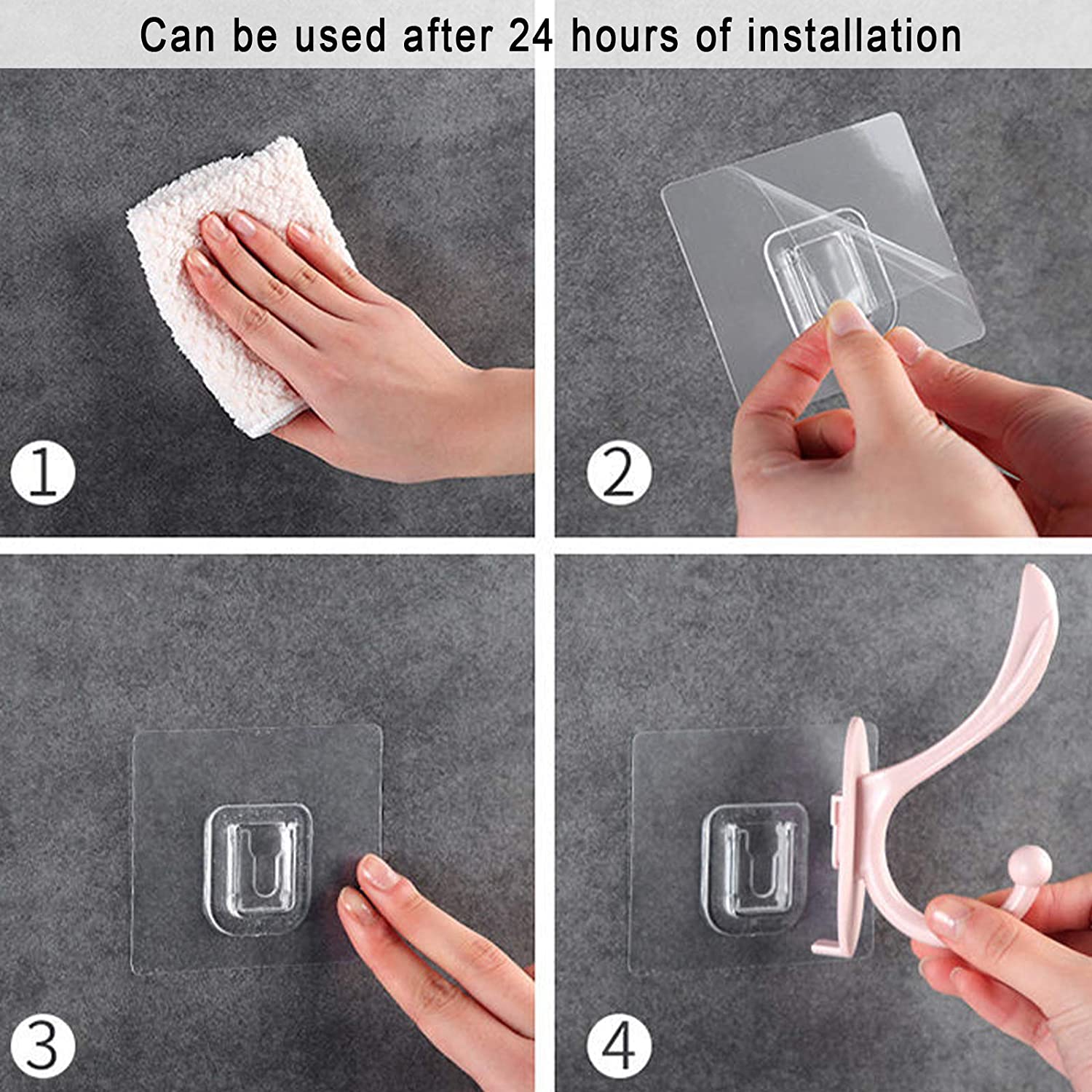 Can be used after 24 hours of installation

1

2

3

4