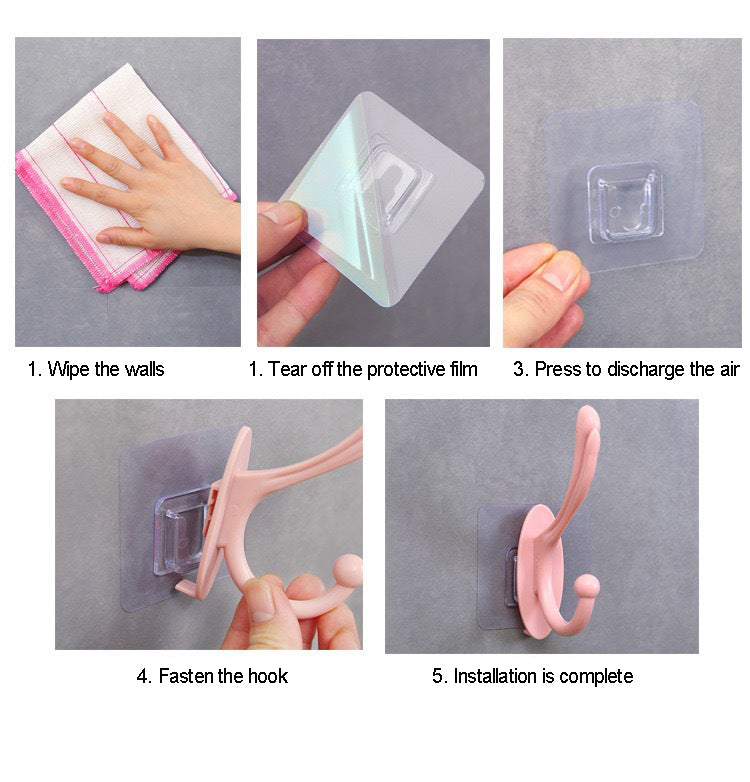 1. Wipe the walls

1. Tear off the protective film

3. Press to discharge the air

4. Fasten the hook

5. Installation is complete