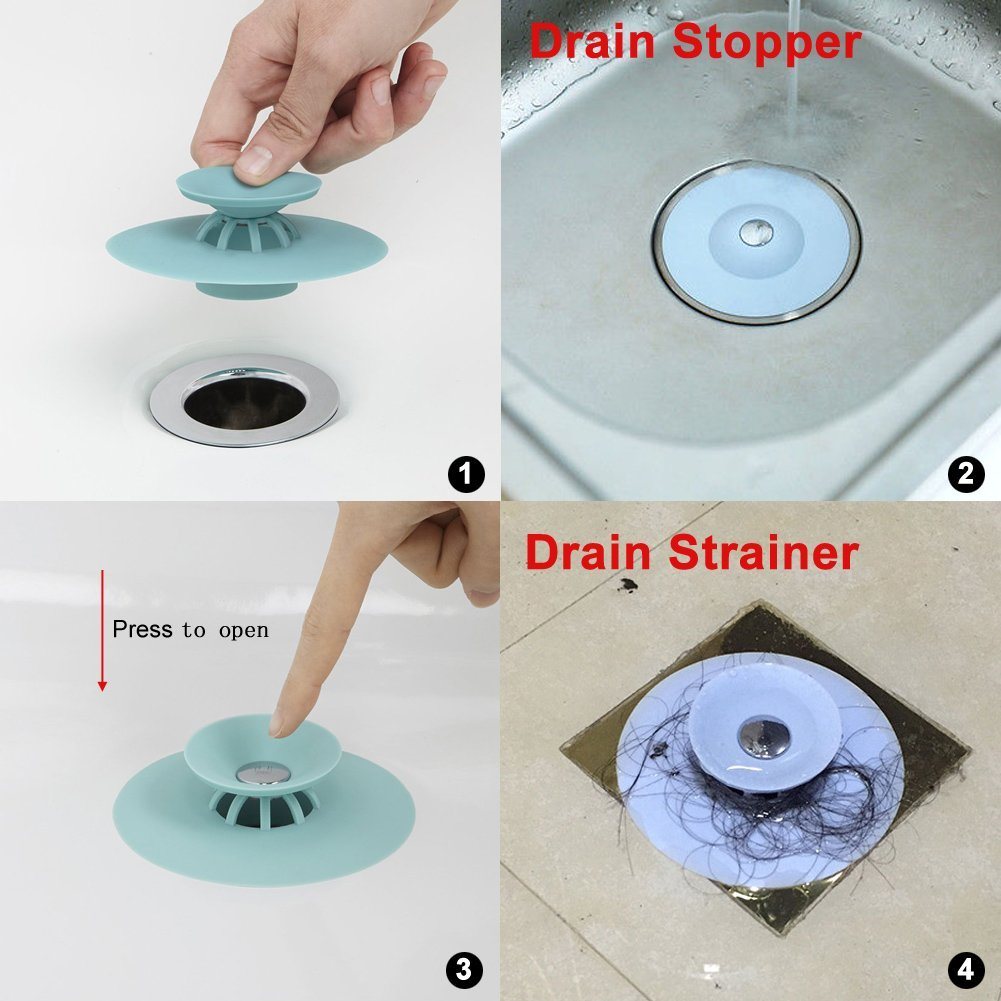 1

Drain Stopper

2

Press to open

3

Drain Strainer

4