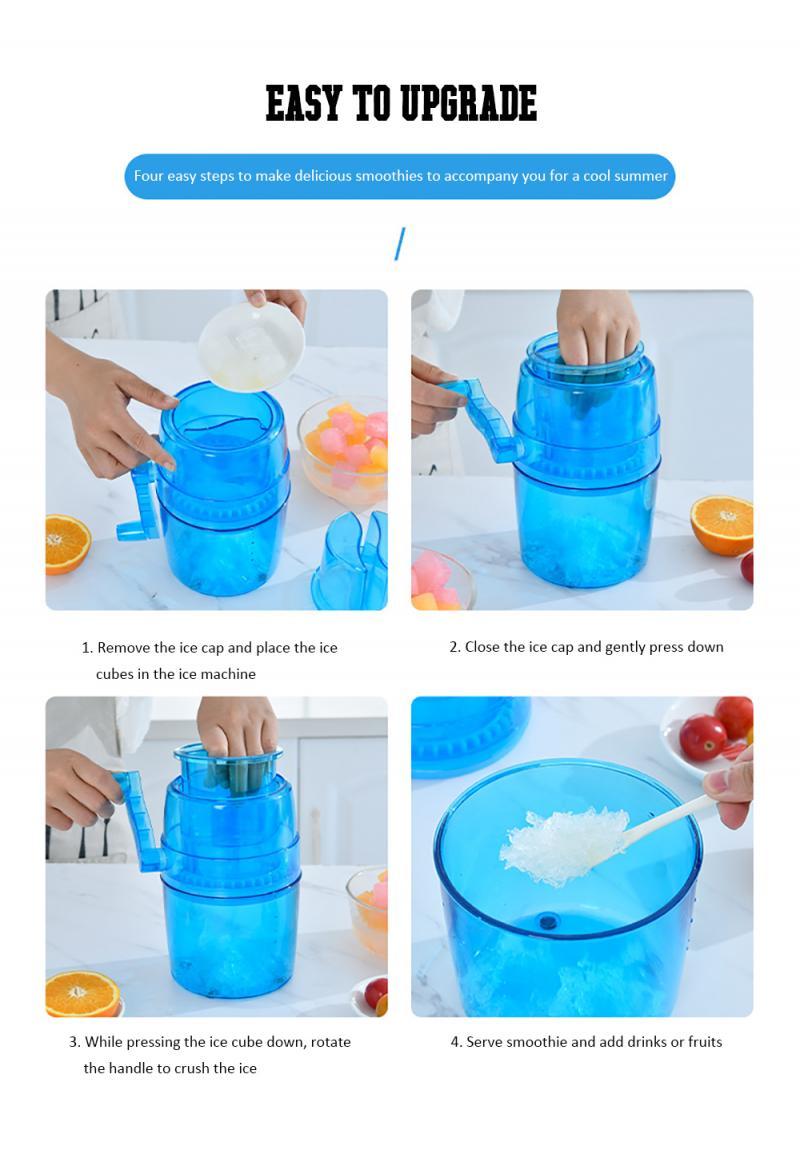 EASY TO UPGRADE

Four easy steps to make delicious smoothies to accompany you for a cool summer

1. Remove the ice cap and place the ice cubes in the ice machine

2. Close the ice cap and gently press down

3. While pressing the ice cube down, rotate the handle to crush the ice

4. Serve smoothie and add drinks or fruits