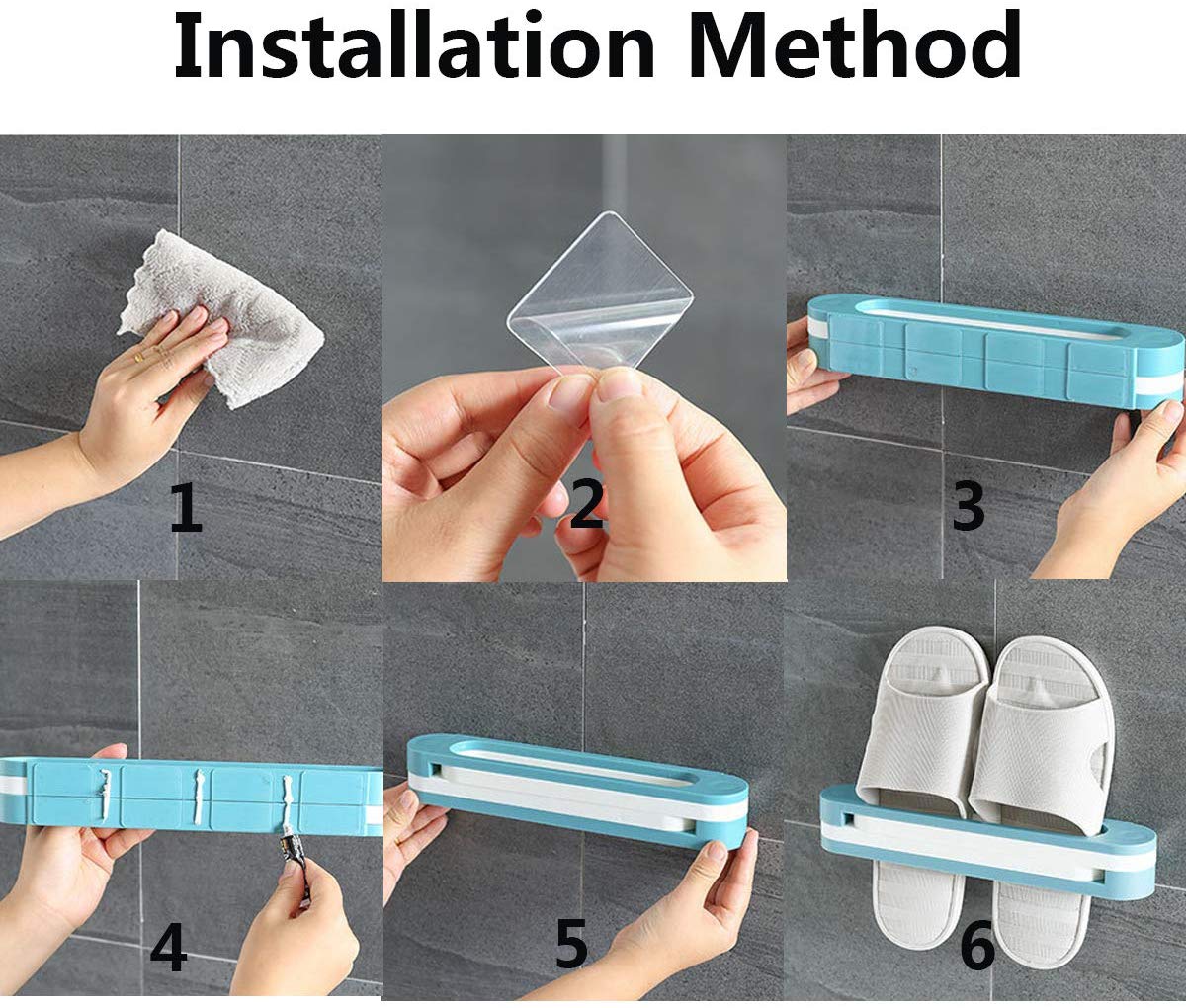 Installation Method

1

2

3

4

5

6