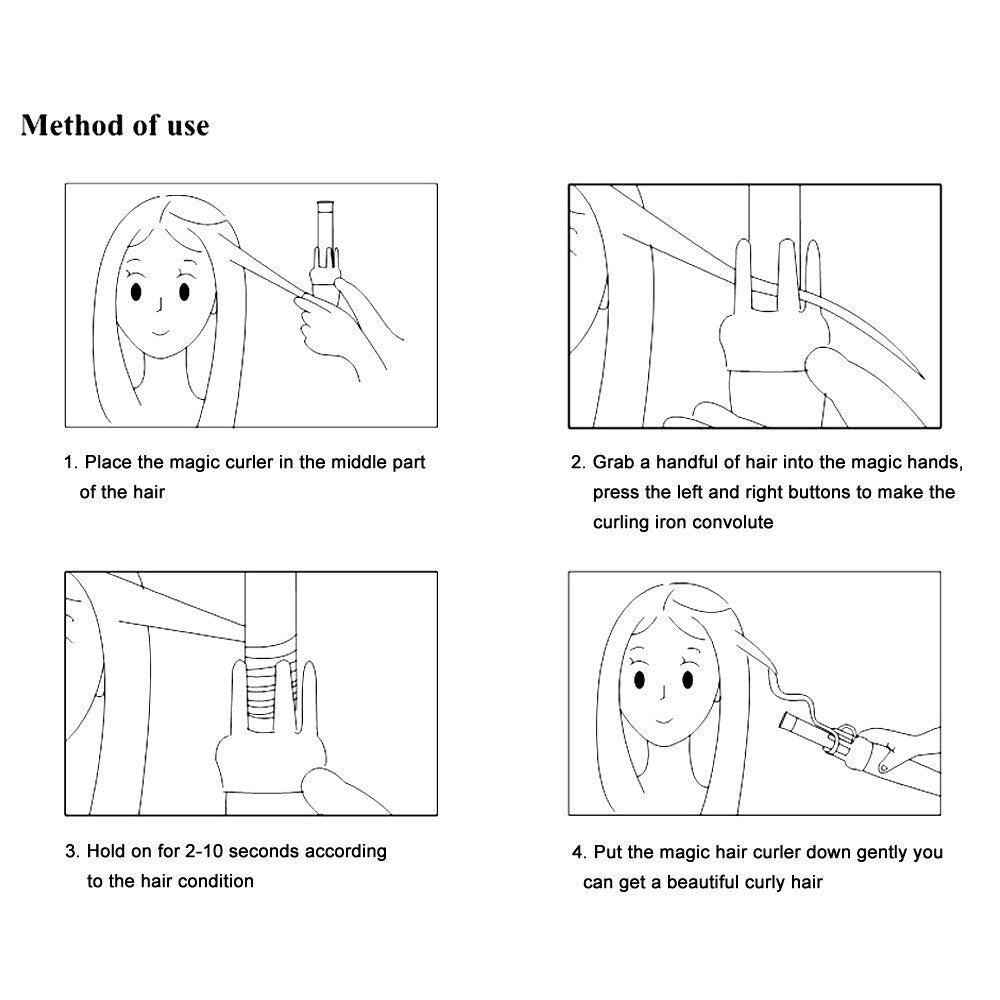 Method of use

1. Place the magic curler in the middle part of the hair

2. Grab a handful of hair into the magic hands, press the left and right buttons to make the curling iron convolute

3. Hold on for 2-10 seconds according to the hair condition

4. Put the magic hair curler down gently you can get a beautiful curly hair