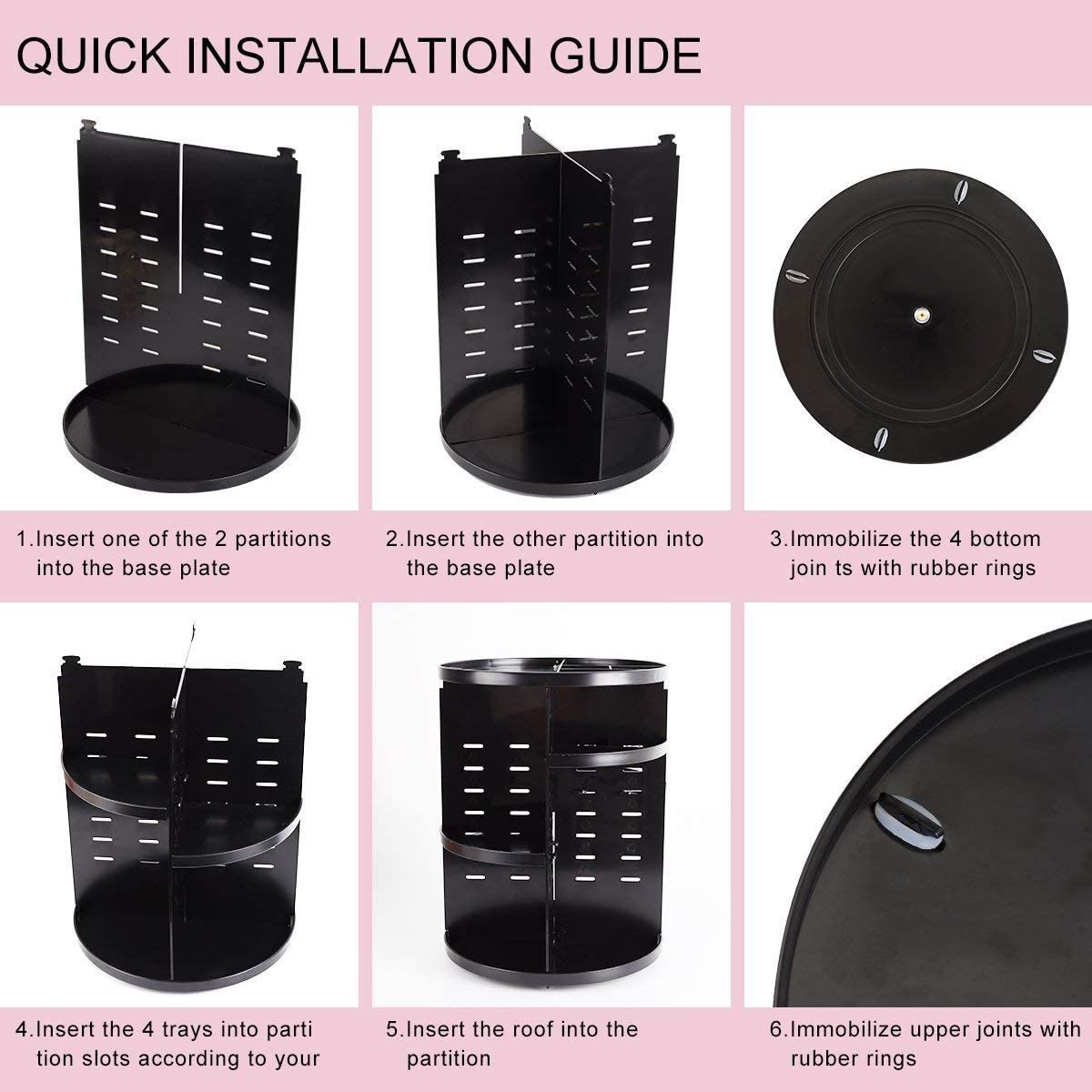 QUICK INSTALLATION GUIDE

1.Insert one of the 2 partitions into the base plate

2.Insert the other partition into the base plate

3.Immobilize the 4 bottom join ts with rubber rings

4.Insert the 4 trays into parti tion slots according to your

5.Insert the roof into the partition

6.Immobilize upper joints with rubber rings