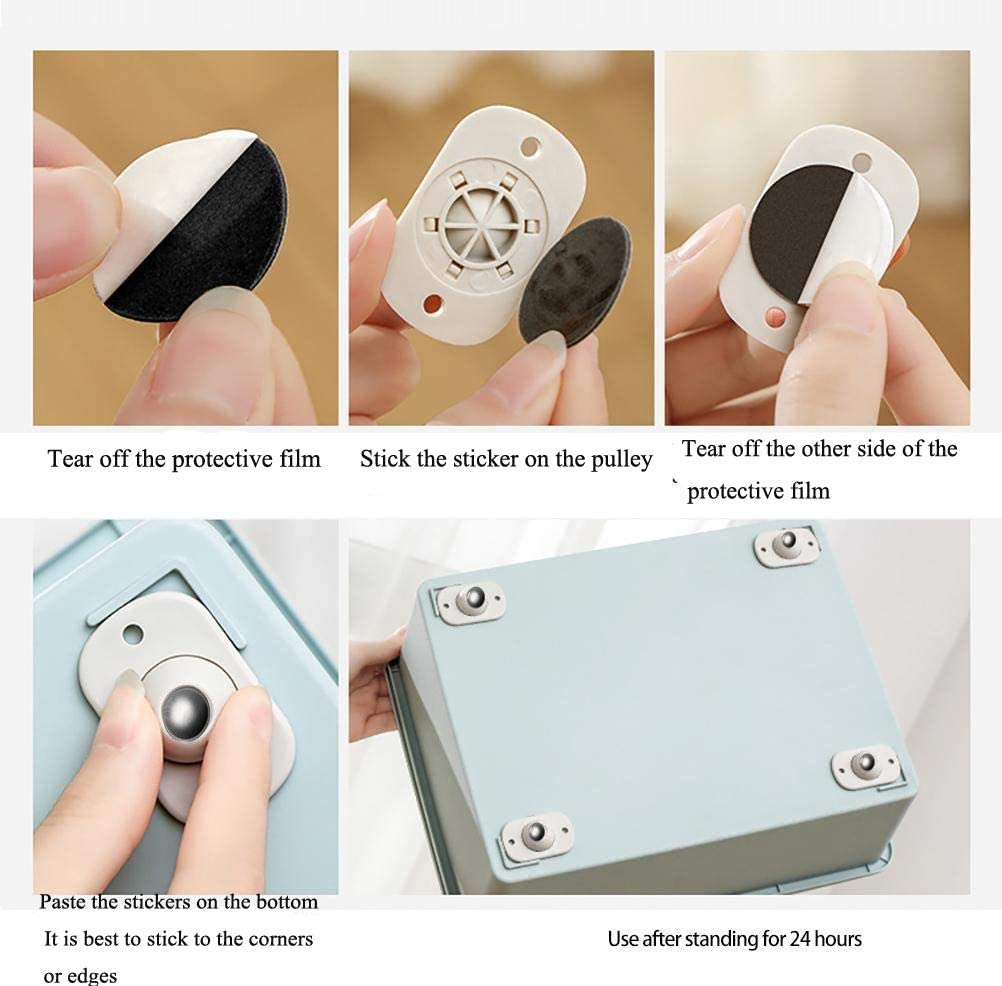 Tear off the protective film

Stick the sticker on the pulley

Tear off the other side of the ` protective film

Paste the stickers on the bottom It is best to stick to the corners or edges

Use after standing for 24 hours