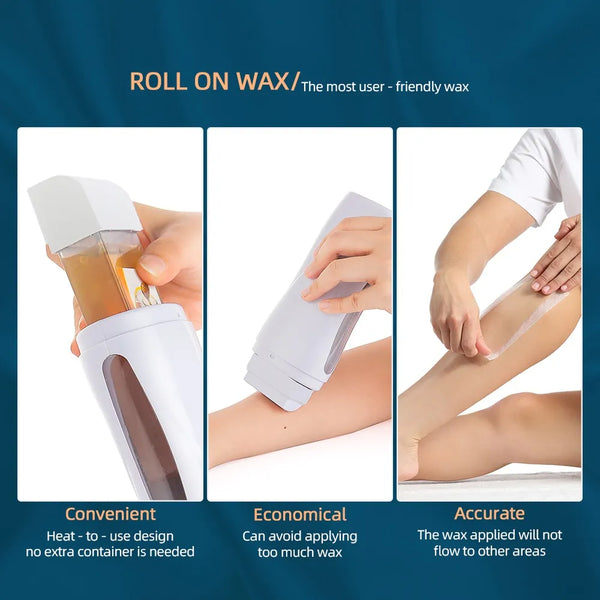 ROLL ON WAX/ The most user - friendly wax

Convenient
Heat - to - use design
no extra container is needed

Economical
Can avoid applying
too much wax

Accurate
The wax applied will not
flow to other areas